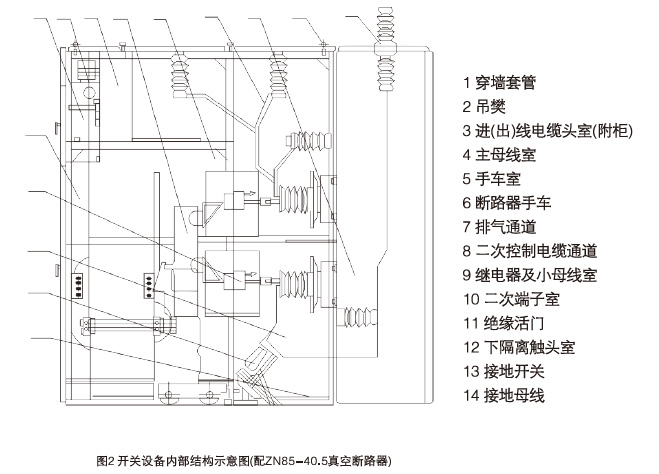 1 穿墙套管
2 吊樊
3 进(出)线电缆头室(附柜)
4 主母线室
5 手车室
6 断路器手车
7 排气通道
8 二次控制电缆通道
9 继电器及小母线室
10 二次端子室
11 绝缘活门
12 下隔离触头室
13 接地开关
14 接地母线

图2 开关设备内部结构示意图(配ZN85-40.5真空断路器)